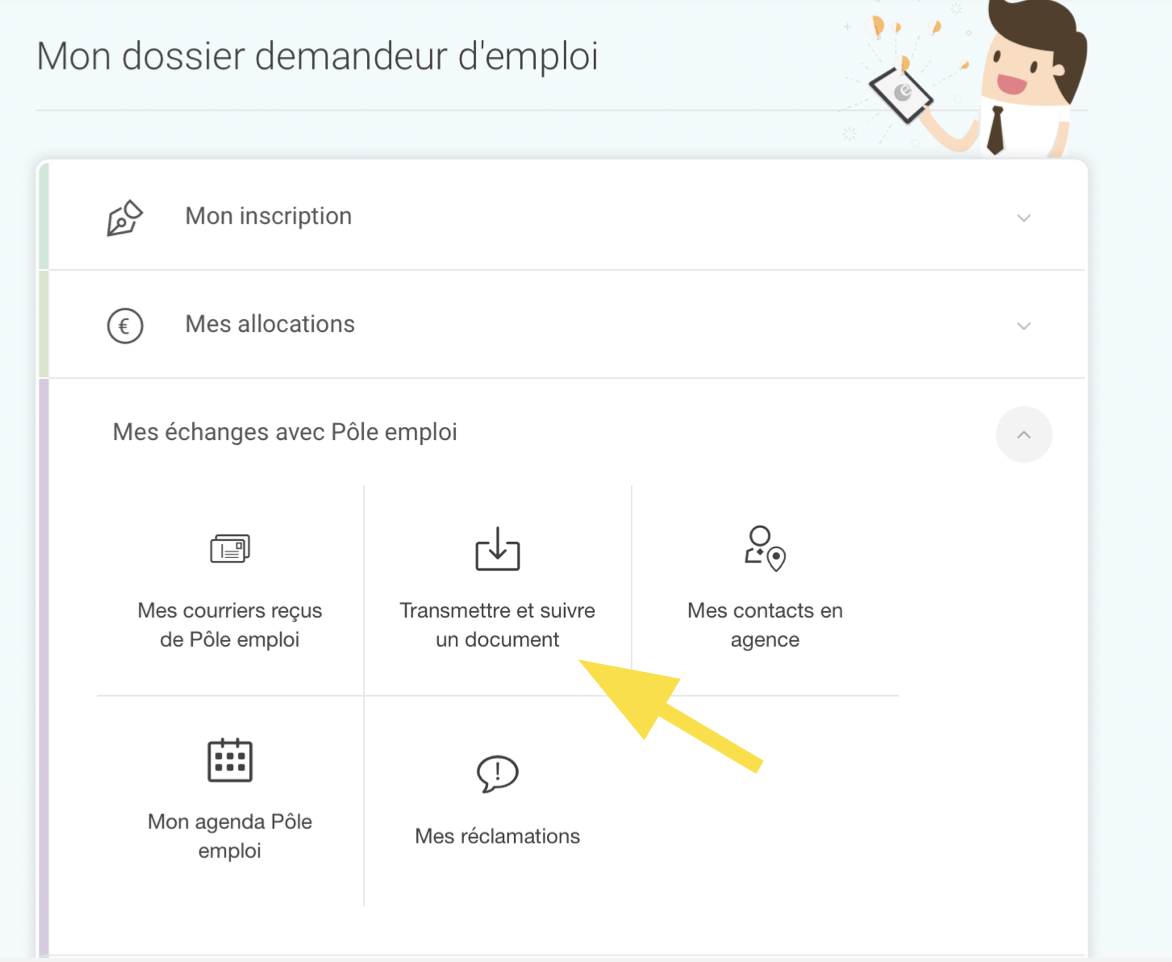 Mon dossier demandeur d'emploi

Mon inscription

€ Mes allocations

Mes échanges avec Pôle emploi

Mes courriers reçus de Pôle emploi

Transmettre et suivre un document

Mes contacts en agence

Mon agenda Pôle emploi

Mes réclamations