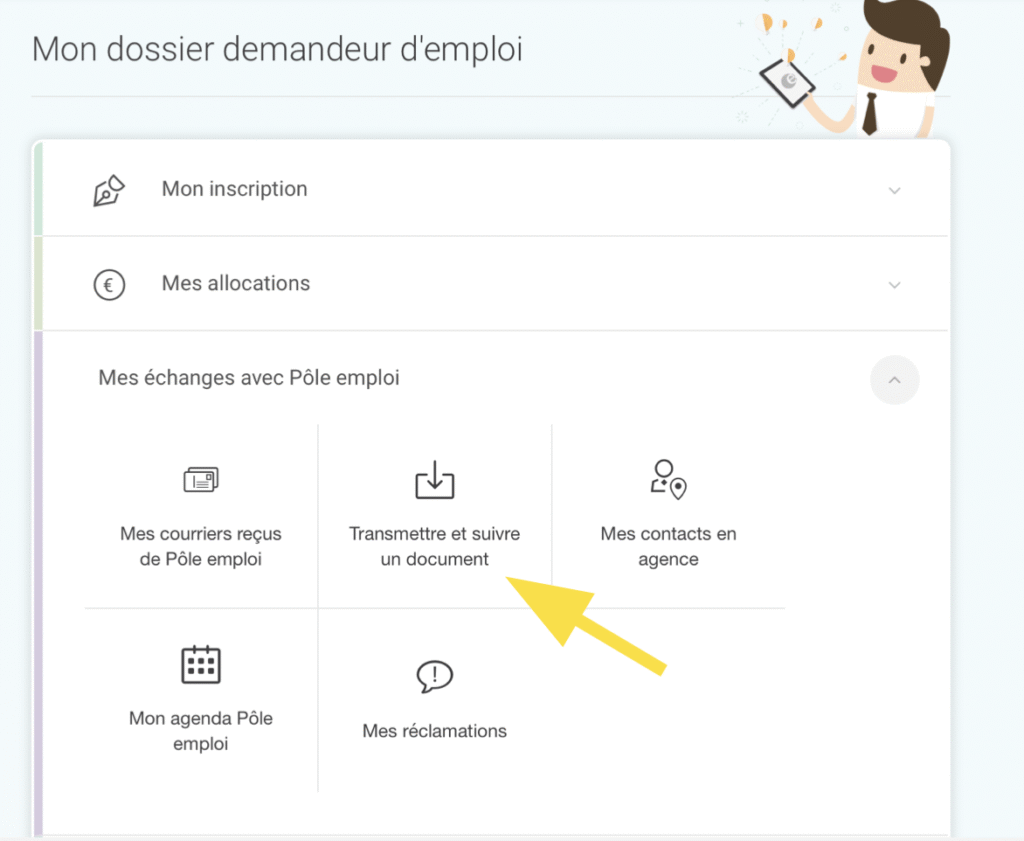 Mon dossier demandeur d'emploi

Mon inscription

Mes allocations

Mes échanges avec Pôle emploi

Mes courriers reçus de Pôle emploi

Transmettre et suivre un document

Mes contacts en agence

Mon agenda Pôle emploi

Mes réclamations